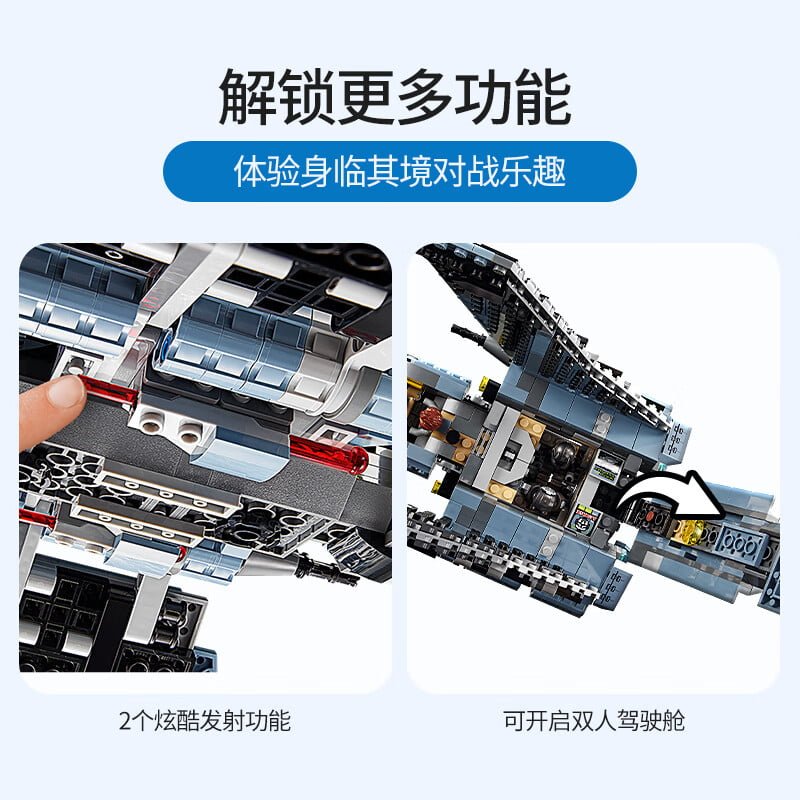 解锁更多功能

体验身临其境对战乐趣

2个炫酷发射功能

可开启双人驾驶舱