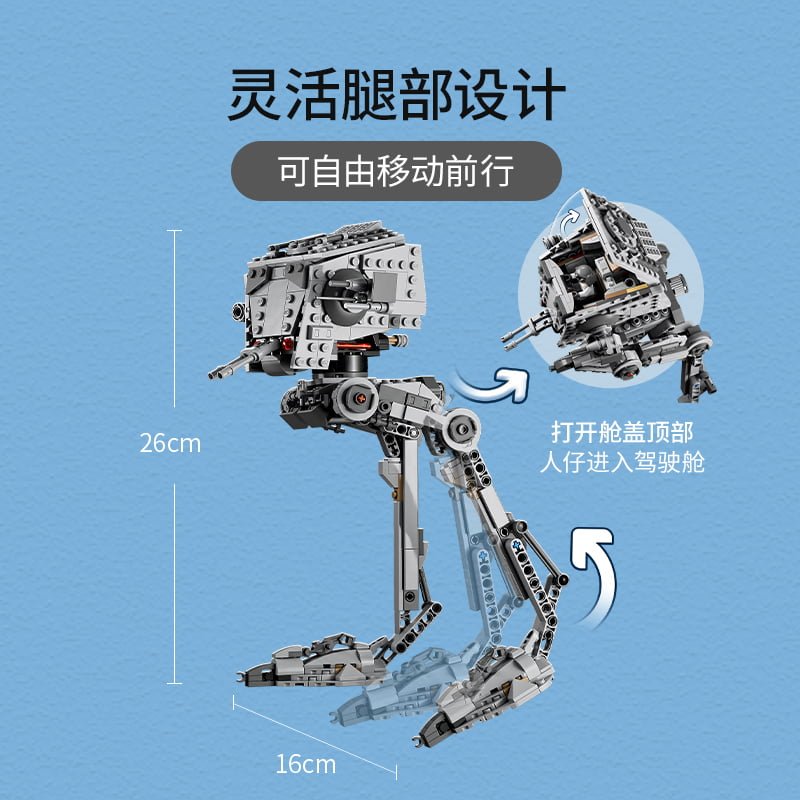 灵活腿部设计

可自由移动前行

26cm

打开舱盖顶部
人仔进入驾驶舱

16cm